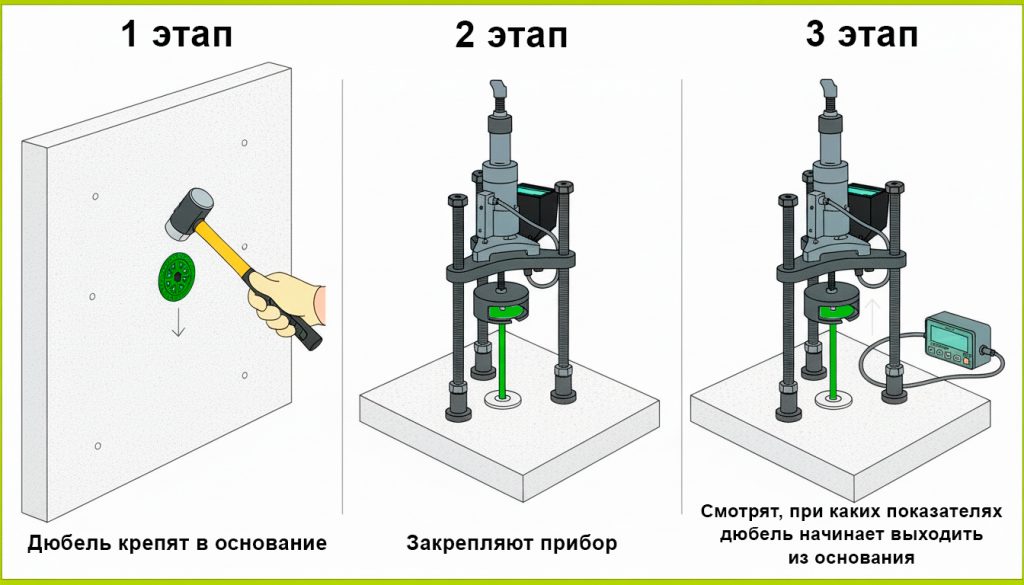 1 этап

Дюбель крепят в основание

2 этап

Закрепляют прибор

3 этап

Смотрят, при каких показателях дюбель начинает выходить из основания